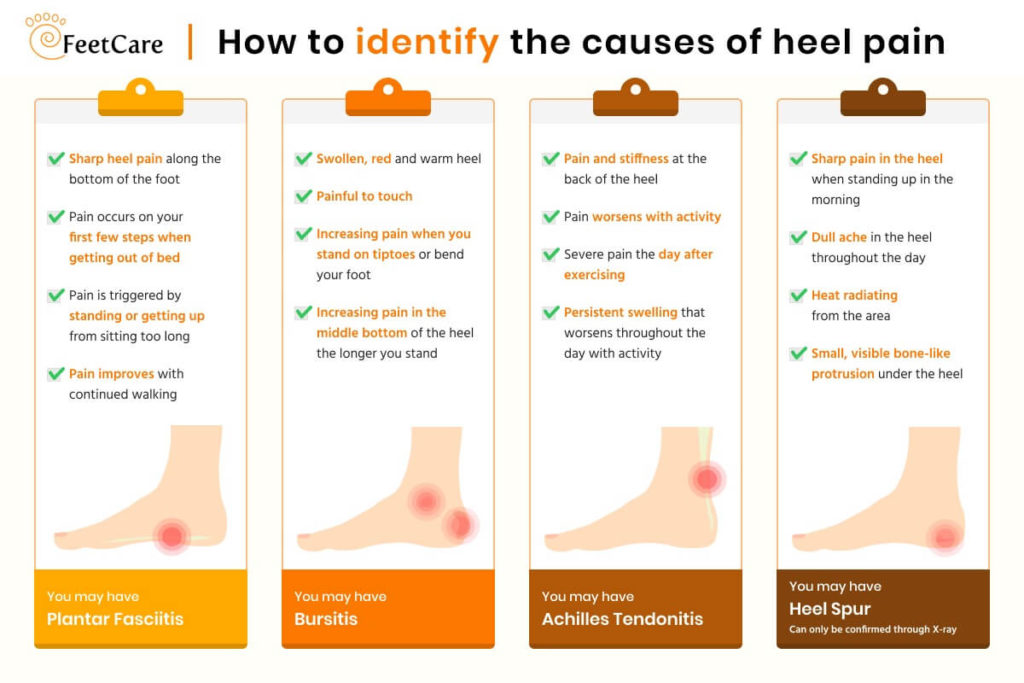 FeetCare | How to identify the causes of heel pain

Sharp heel pain along the bottom of the foot

Pain occurs on your first few steps when getting out of bed

Pain is triggered by standing or getting up from sitting too long

Pain improves with continued walking

You may have
Plantar Fasciitis

Swollen, red and warm heel

Painful to touch

Increasing pain when you stand on tiptoes or bend your foot

Increasing pain in the middle bottom of the heel the longer you stand

You may have
Bursitis

Pain and stiffness at the back of the heel

Pain worsens with activity

Severe pain the day after exercising

Persistent swelling that worsens throughout the day with activity

You may have
Achilles Tendonitis

Sharp pain in the heel when standing up in the morning

Dull ache in the heel throughout the day

Heat radiating from the area

Small, visible bone-like protrusion under the heel

You may have
Heel Spur
Can only be confirmed through X-ray